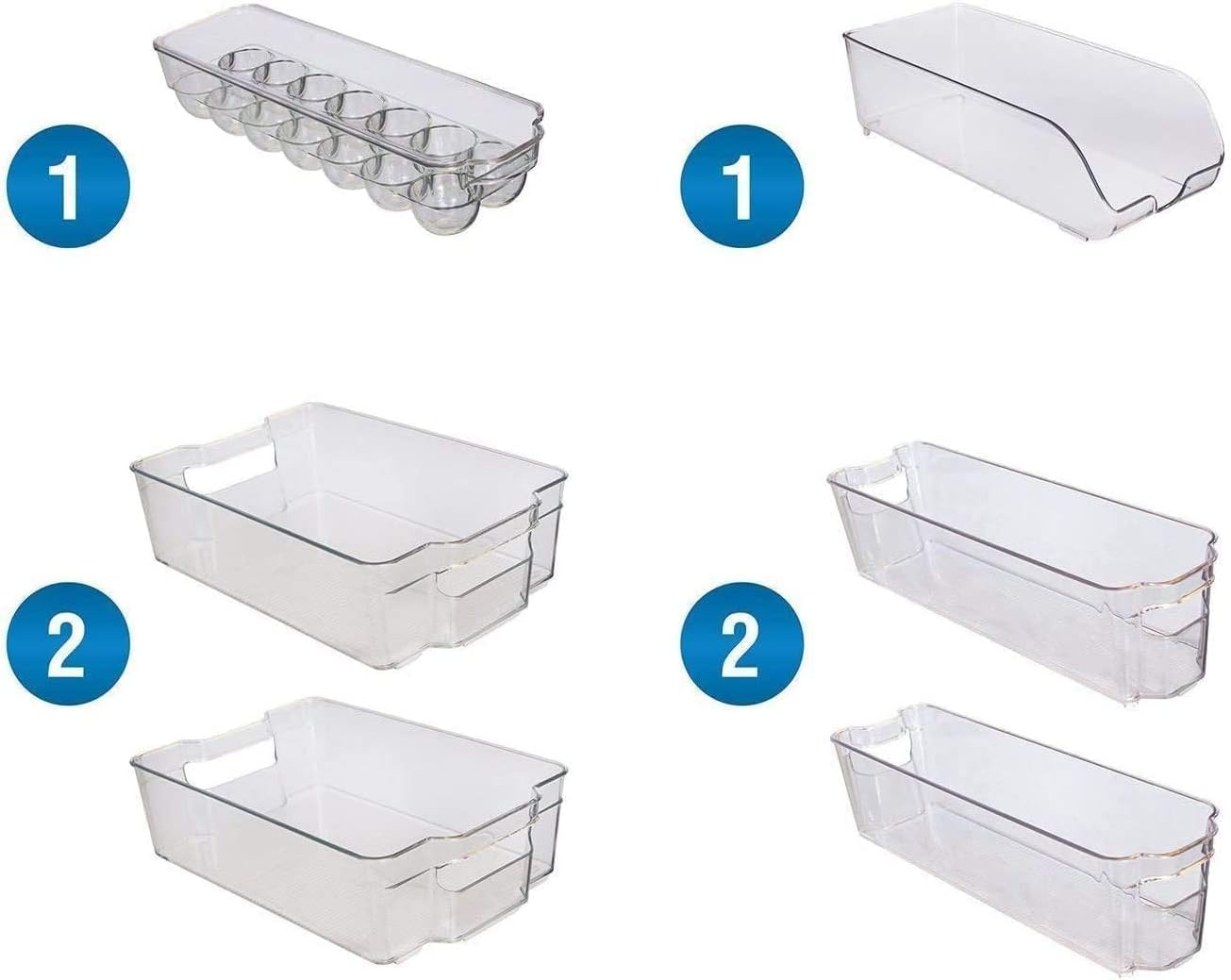 1

1

2

2